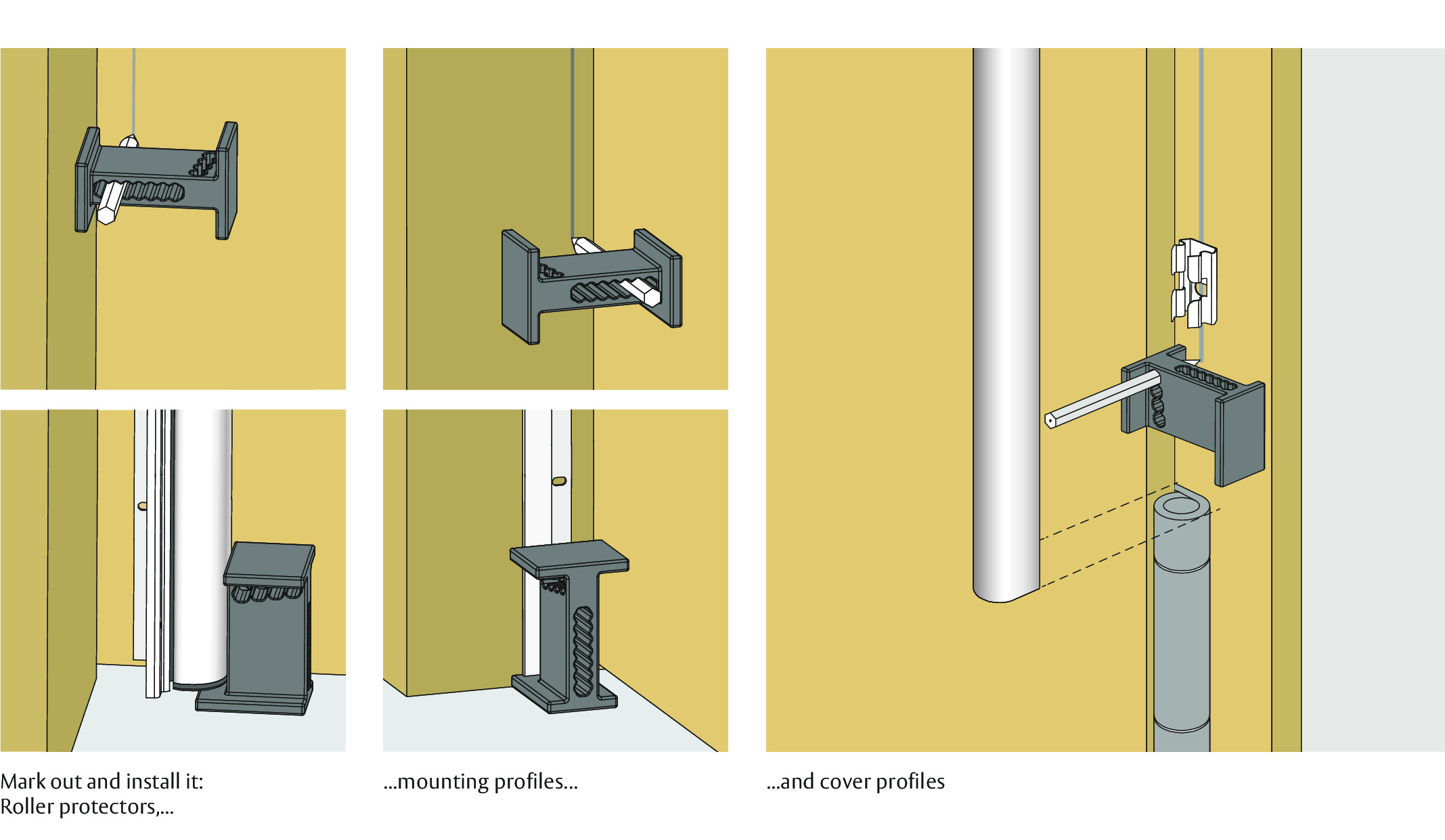 Mark out and install it:
Roller protectors,...

...mounting profiles...

...and cover profiles