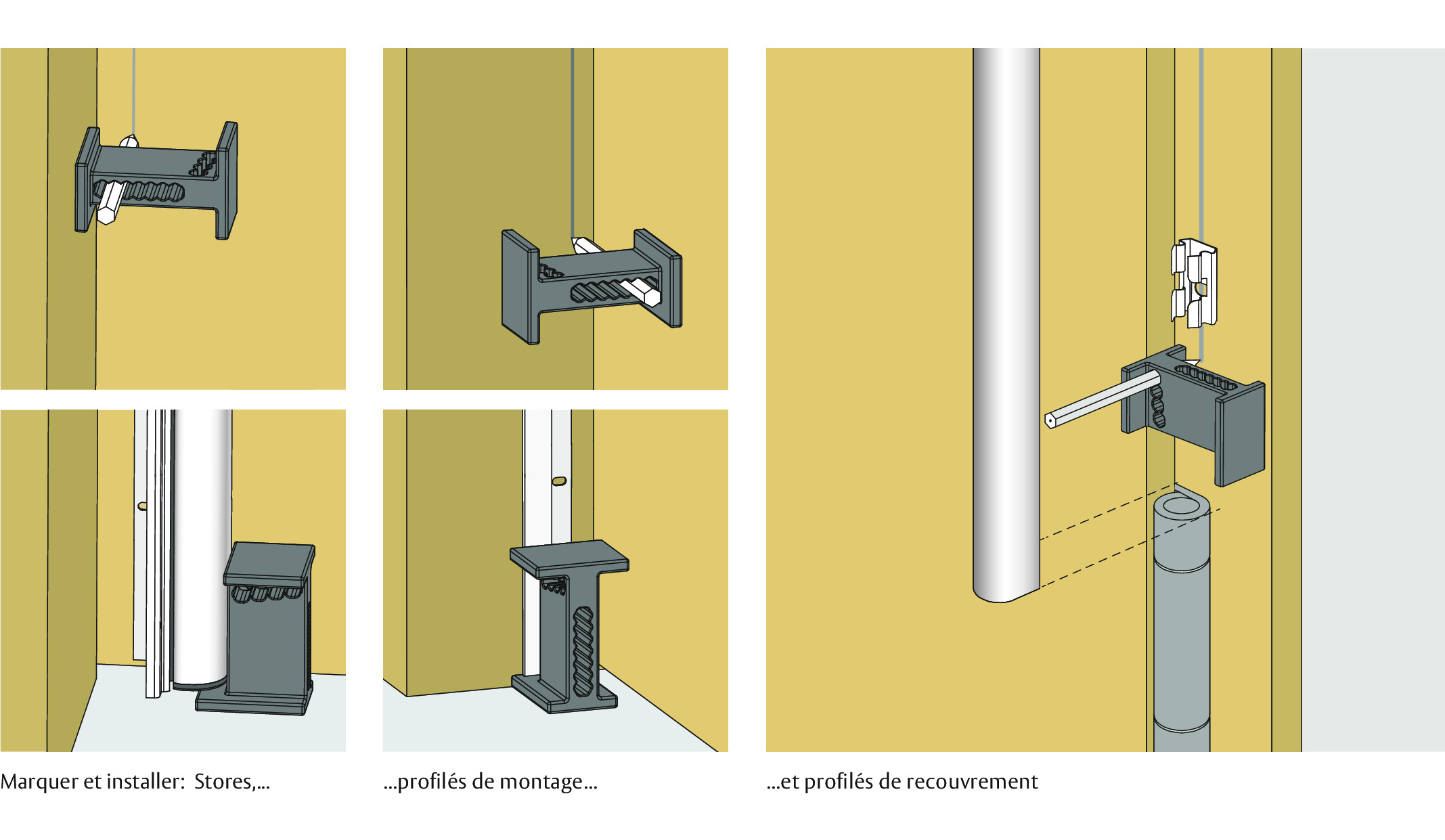 Marquer et installer: Stores,...

...profilés de montage...

...et profilés de recouvrement