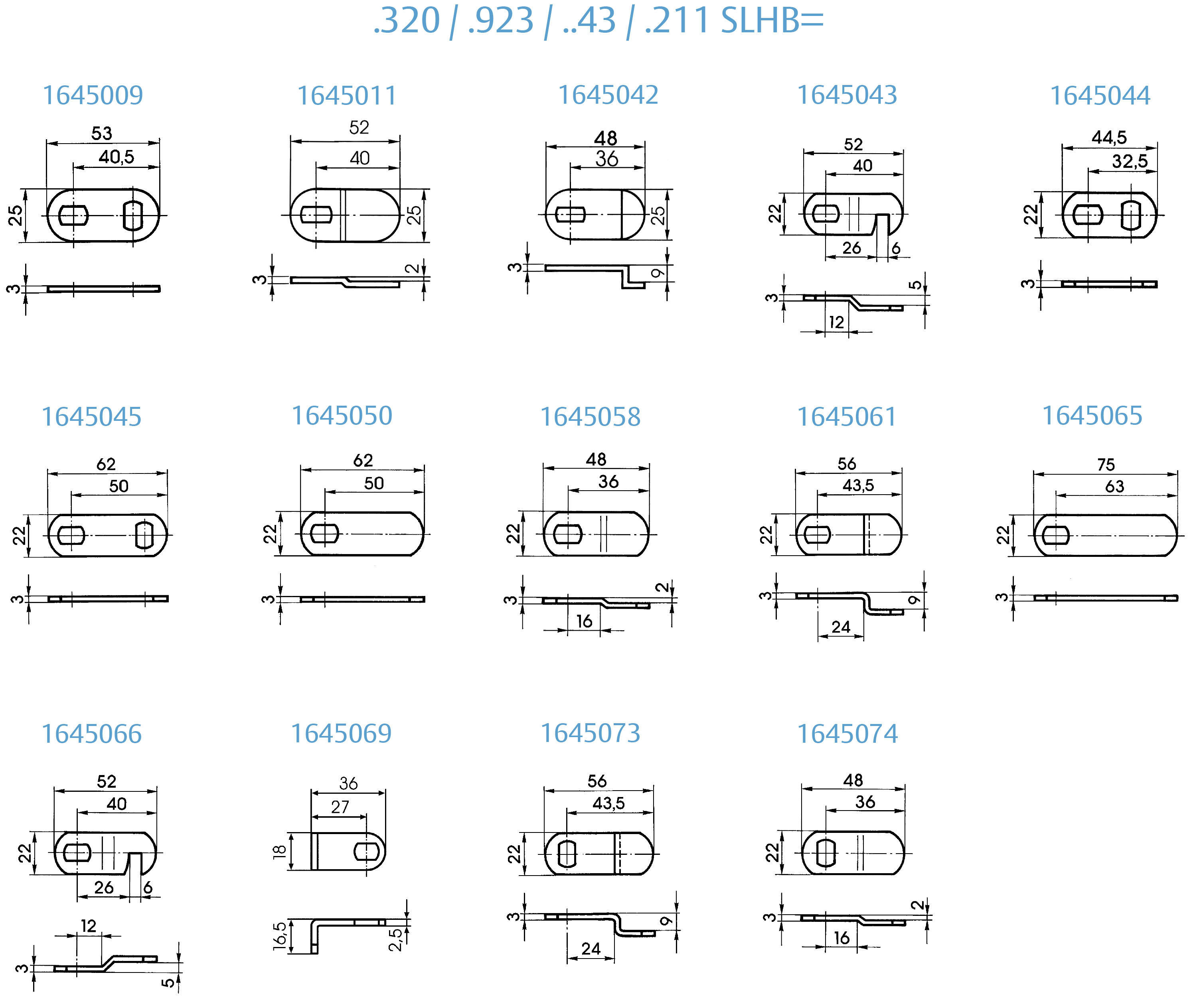 .320 / .923 / ..43 / .211 SLHB=

1645009

53
40,5
25
3

1645011

52
40
25
3
2

1645042

48
36
25
3
9

1645043

52
40
22
26
6
3
5
12

1645044

44,5
32,5
22
3

1645045

62
50
22
3

1645050

62
50
22
3

1645058

48
36
22
3
2
16

1645061

56
43,5
22
3
9
24

1645065

75
63
22
3

1645066

52
40
22
26
6
12
3
5

1645069

36
27
18
16,5
2,5

1645073

56
43,5
22
3
9
24

1645074

48
36
22
3
2
16